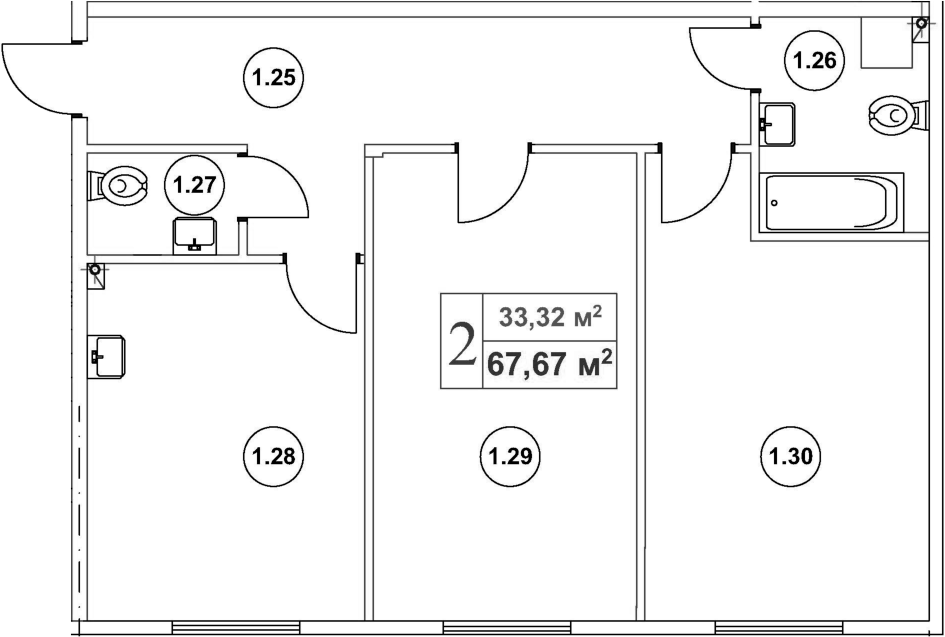 1.25

1.26

1.27

2

33,32 м$^2$

67,67 м$^2$

1.28

1.29

1.30