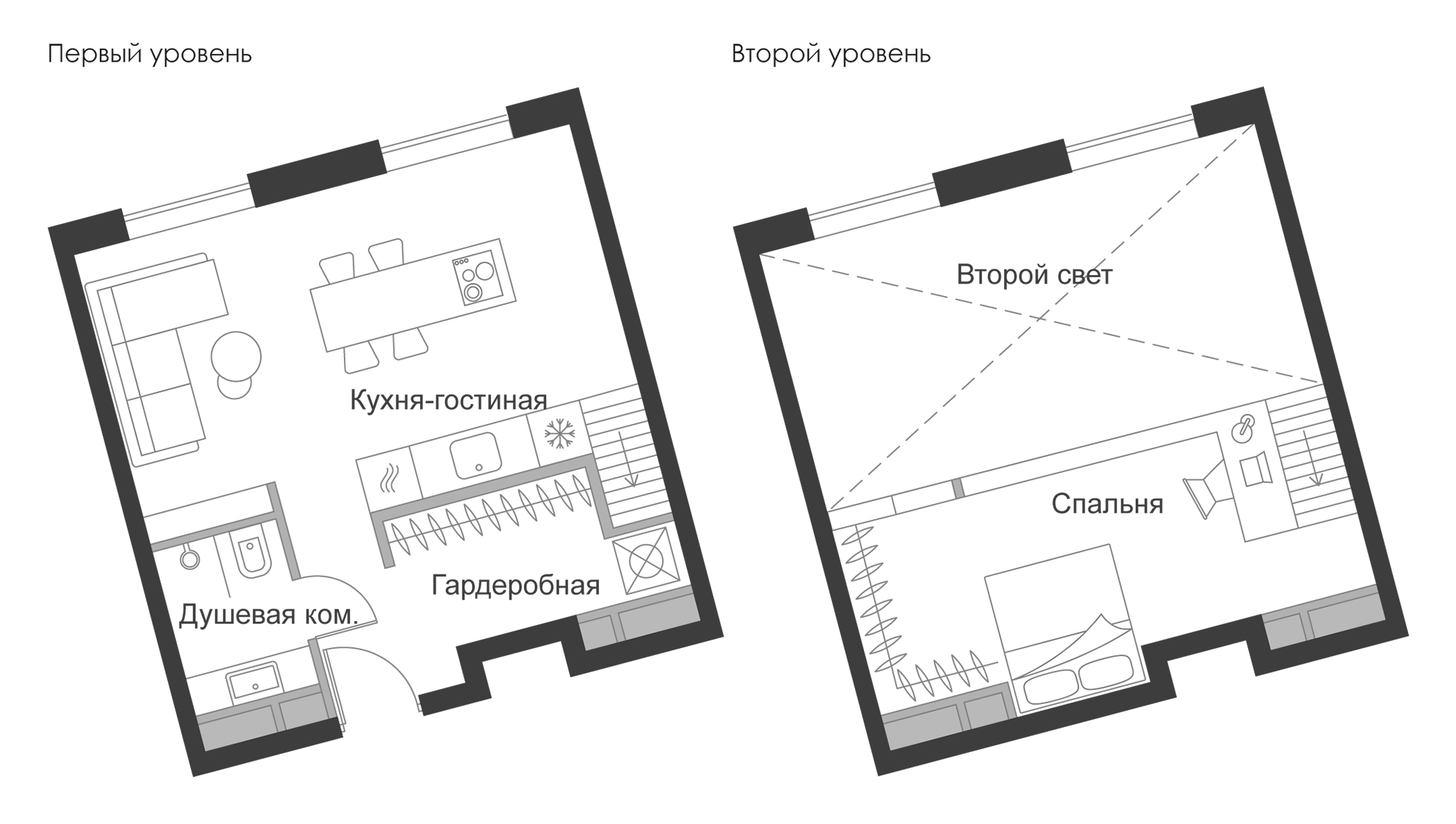 Первый уровень

Кухня-гостиная

Гардеробная

Душевая ком.

Второй уровень

Второй свет

Спальня