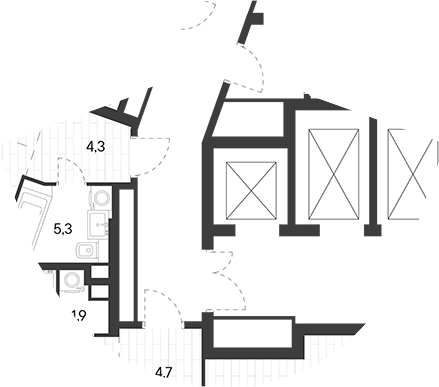 4,3

5,3

1,9

4,7