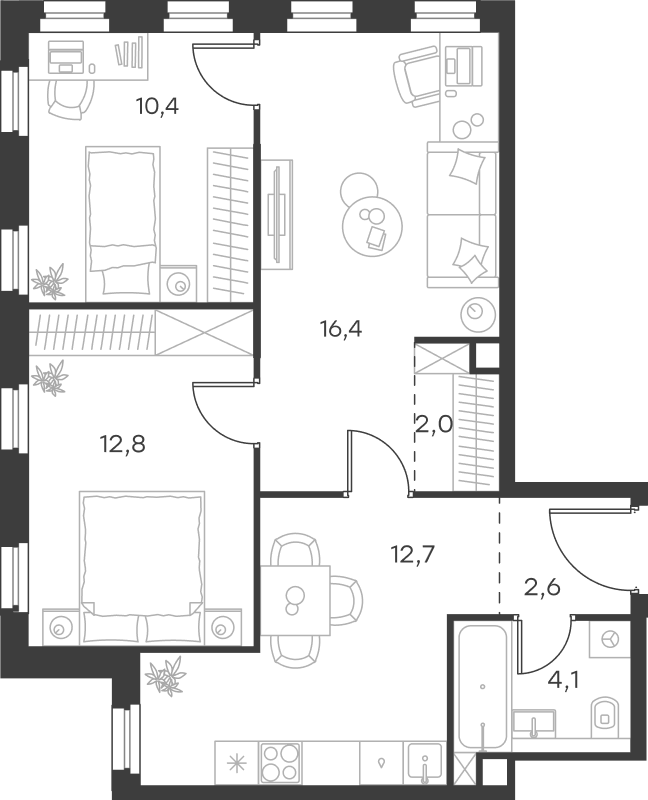 10,4

16,4

2,0

12,8

12,7

2,6

4,1